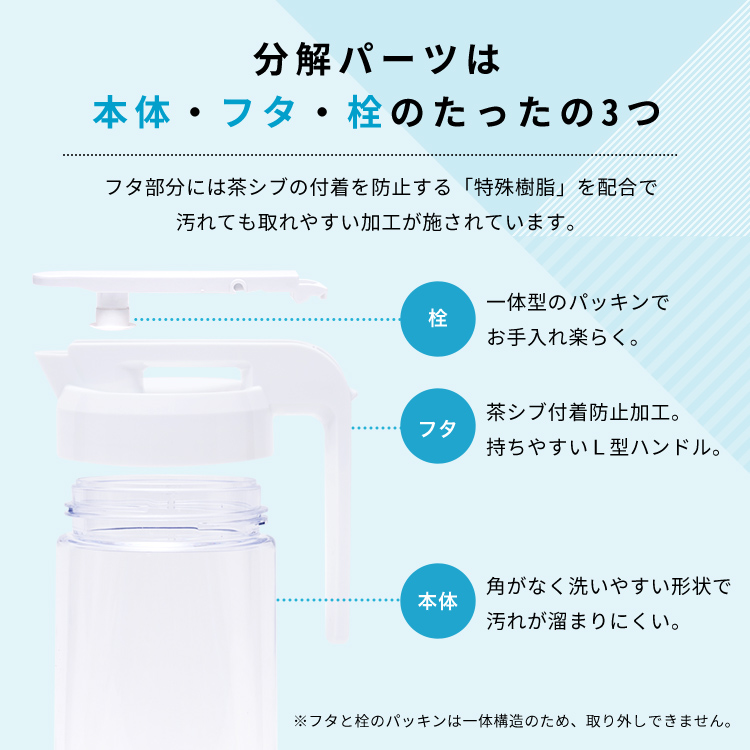 分解パーツは
本体・フタ・栓のたったの3つ

フタ部分には茶シブの付着を防止する「特殊樹脂」を配合で
汚れても取れやすい加工が施されています。

栓
一体型のパッキンで
お手入れ楽らく。

フタ
茶シブ付着防止加工。
持ちやすいＬ型ハンドル。

本体
角がなく洗いやすい形状で
汚れが溜まりにくい。

※フタと栓のパッキンは一体構造のため、取り外しできません。