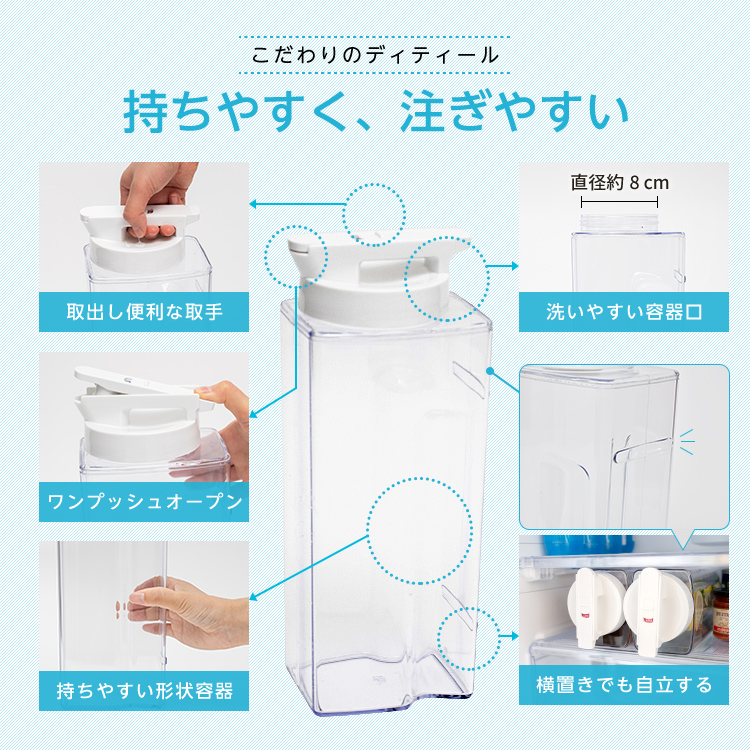 こだわりのディティール

持ちやすく、注ぎやすい

取出し便利な取手

ワンプッシュオープン

持ちやすい形状容器

直径約 8 cm

洗いやすい容器口

横置きでも自立する