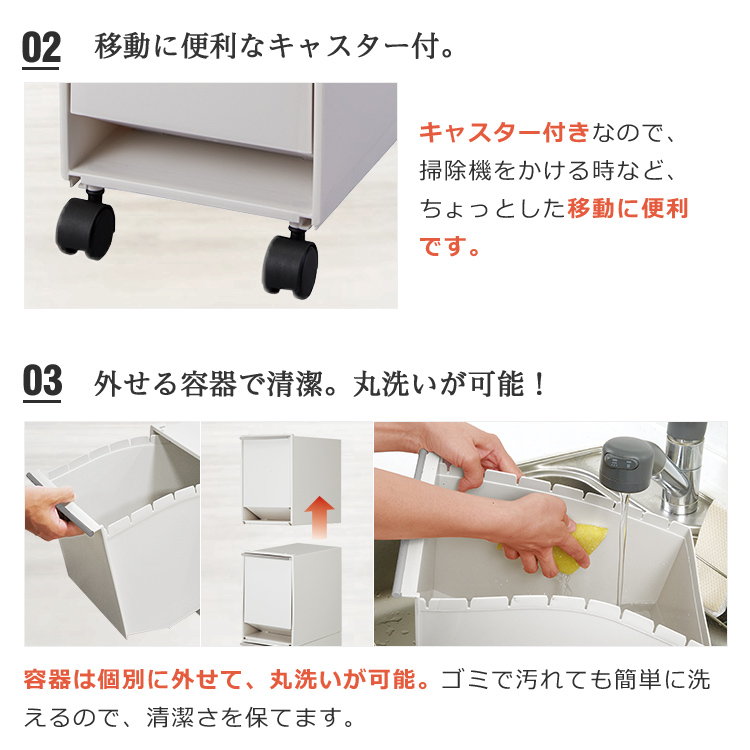 02 移動に便利なキャスター付。

キャスター付きなので、掃除機をかける時など、ちょっとした移動に便利です。

03 外せる容器で清潔。丸洗いが可能！

容器は個別に外せて、丸洗いが可能。ゴミで汚れても簡単に洗えるので、清潔さを保てます。