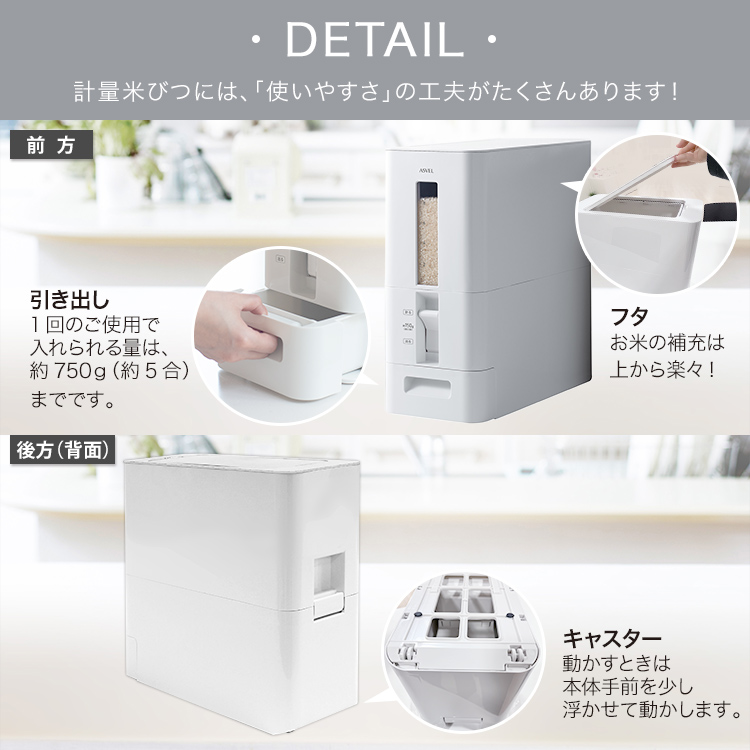 ・DETAIL・

計量米びつには、「使いやすさ」の工夫がたくさんあります！

前方

ASVEL

引き出し
1回のご使用で入れられる量は、約750g（約5合）までです。

フタ
お米の補充は上から楽々！

後方（背面）

キャスター
動かすときは本体手前を少し浮かせて動かします。