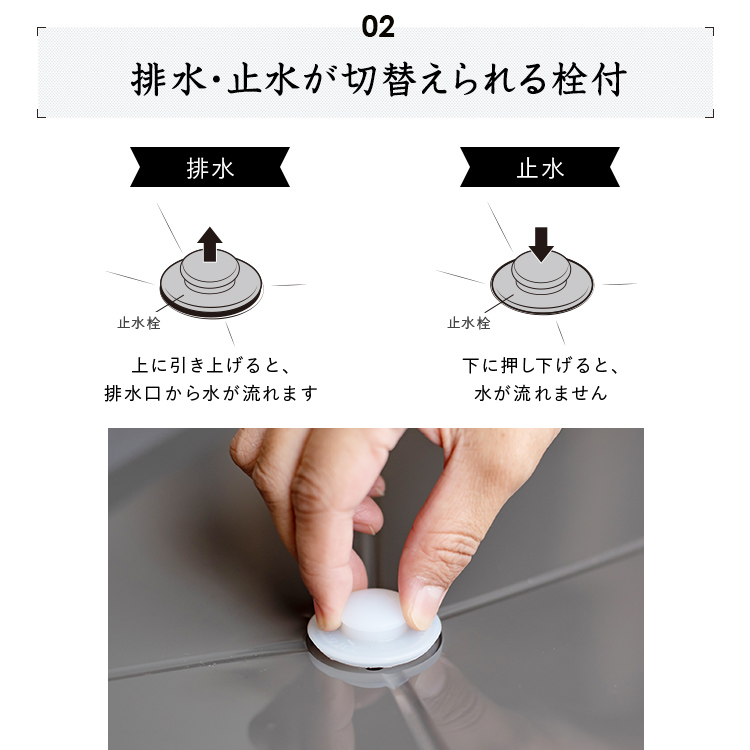 02

排水・止水が切替えられる栓付

排水

止水栓

上に引き上げると、
排水口から水が流れます

止水

止水栓

下に押し下げると、
水が流れません