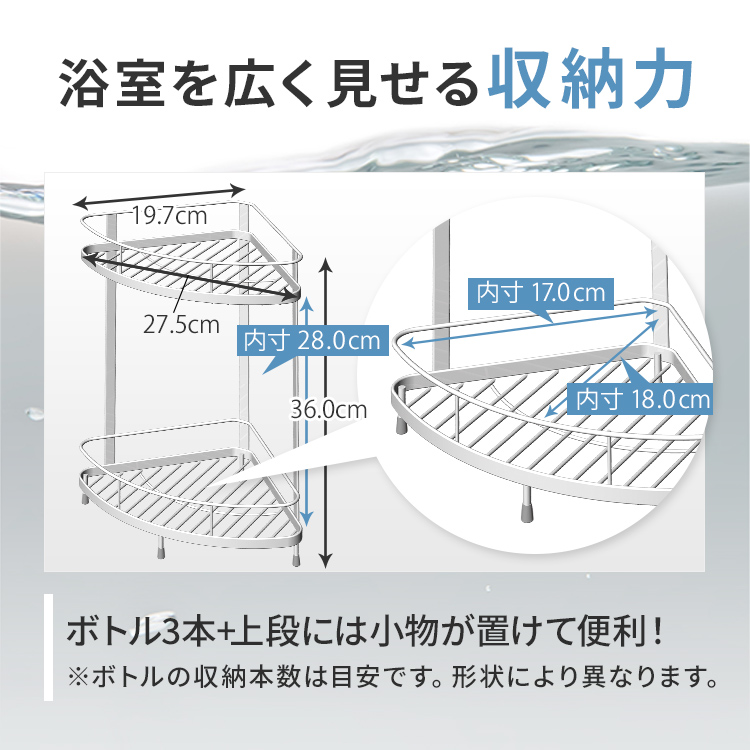 浴室を広く見せる収納力

19.7cm

27.5cm

内寸 28.0cm

36.0cm

内寸 17.0cm

内寸 18.0cm

ボトル3本+上段には小物が置けて便利！
※ボトルの収納本数は目安です。形状により異なります。