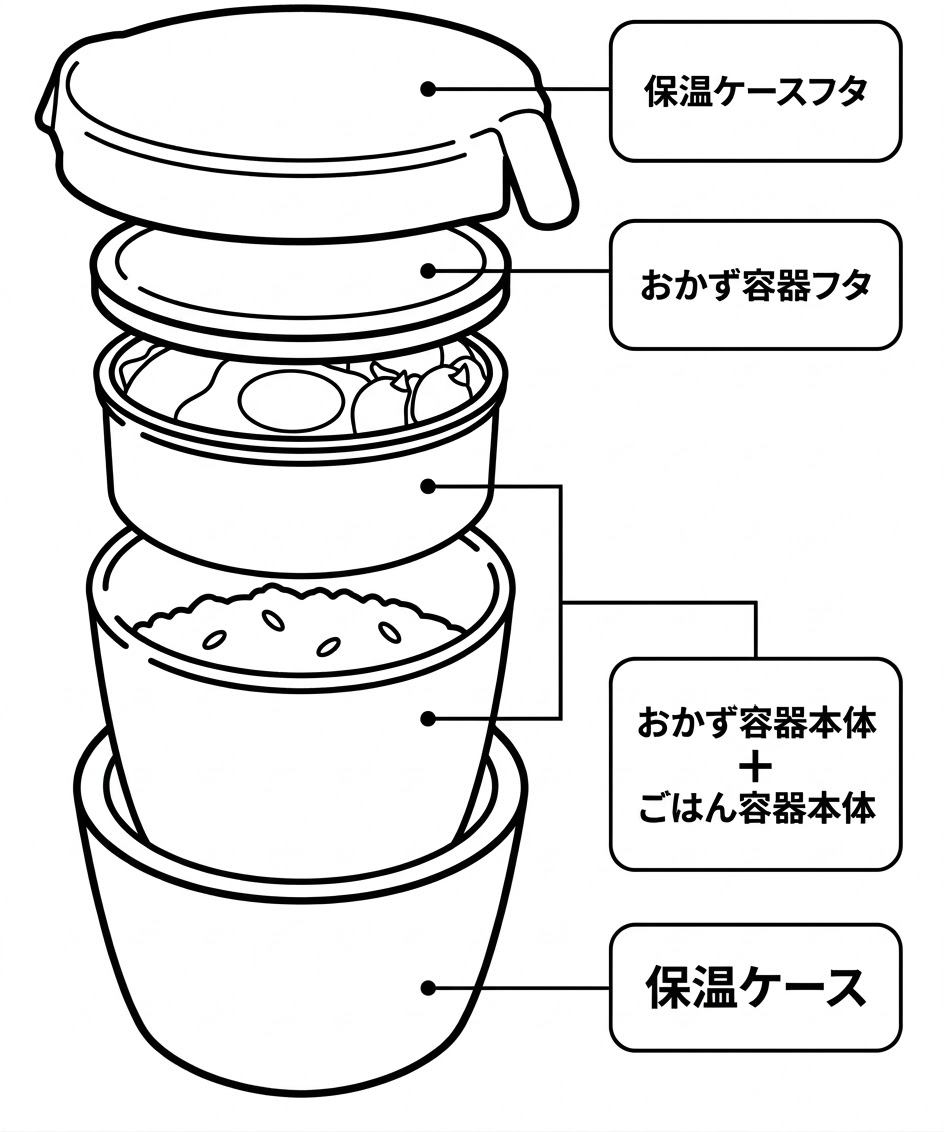 保温ケースフタ

おかず容器フタ

おかず容器本体
+
ごはん容器本体

保温ケース